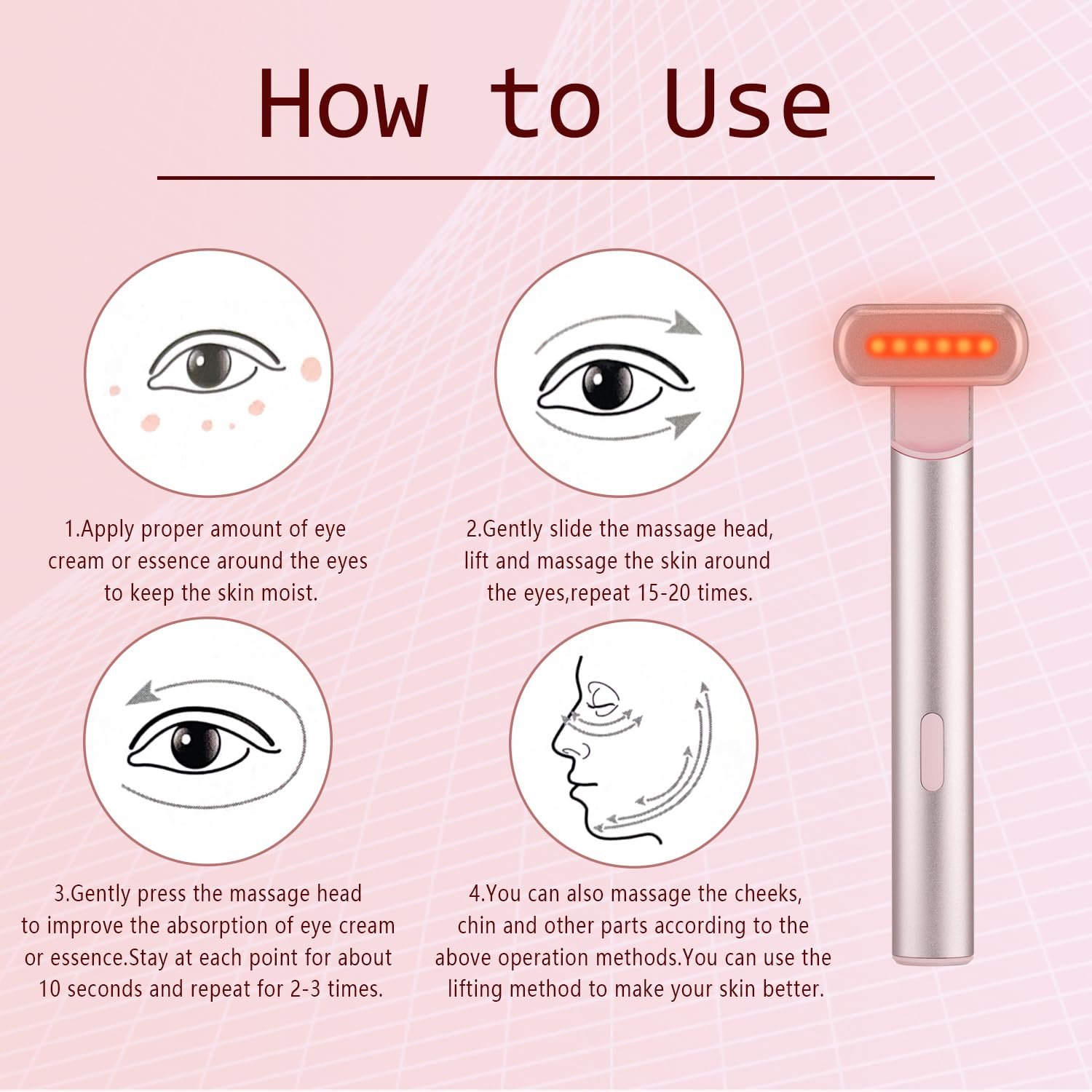 How to Use

1.Apply proper amount of eye cream or essence around the eyes to keep the skin moist.

2.Gently slide the massage head, lift and massage the skin around the eyes,repeat 15-20 times.

3.Gently press the massage head to improve the absorption of eye cream or essence.Stay at each point for about 10 seconds and repeat for 2-3 times.

4.You can also massage the cheeks, chin and other parts according to the above operation methods.You can use the lifting method to make your skin better.