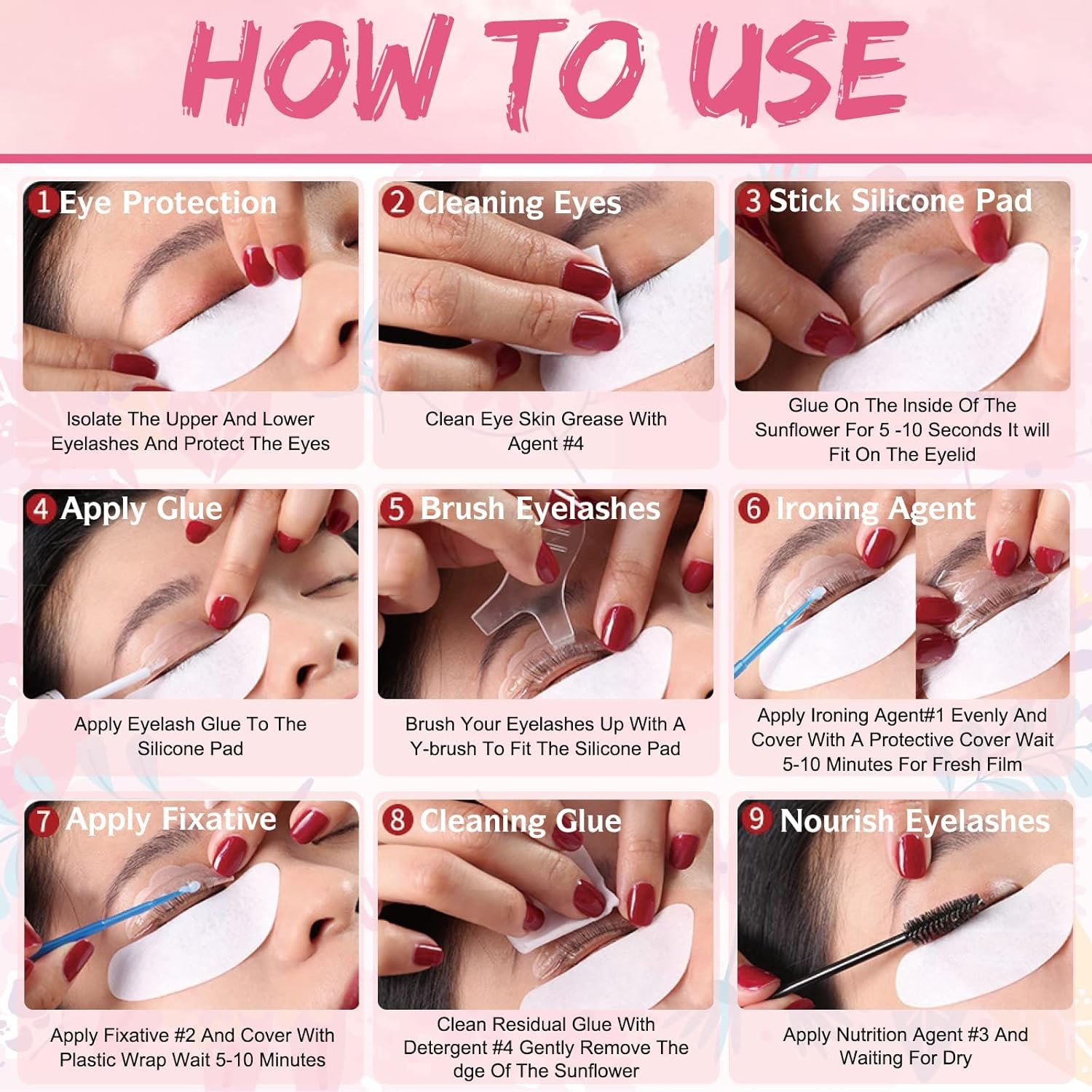 HOW TO USE

1 Eye Protection

Isolate The Upper And Lower Eyelashes And Protect The Eyes

2 Cleaning Eyes

Clean Eye Skin Grease With Agent #4

3 Stick Silicone Pad

Glue On The Inside Of The Sunflower For 5 -10 Seconds It will Fit On The Eyelid

4 Apply Glue

Apply Eyelash Glue To The Silicone Pad

5 Brush Eyelashes

Brush Your Eyelashes Up With A Y-brush To Fit The Silicone Pad

6 Ironing Agent

Apply Ironing Agent#1 Evenly And Cover With A Protective Cover Wait 5-10 Minutes For Fresh Film

7 Apply Fixative

Apply Fixative #2 And Cover With Plastic Wrap Wait 5-10 Minutes

8 Cleaning Glue

Clean Residual Glue With Detergent #4 Gently Remove The dge Of The Sunflower

9 Nourish Eyelashes

Apply Nutrition Agent #3 And Waiting For Dry