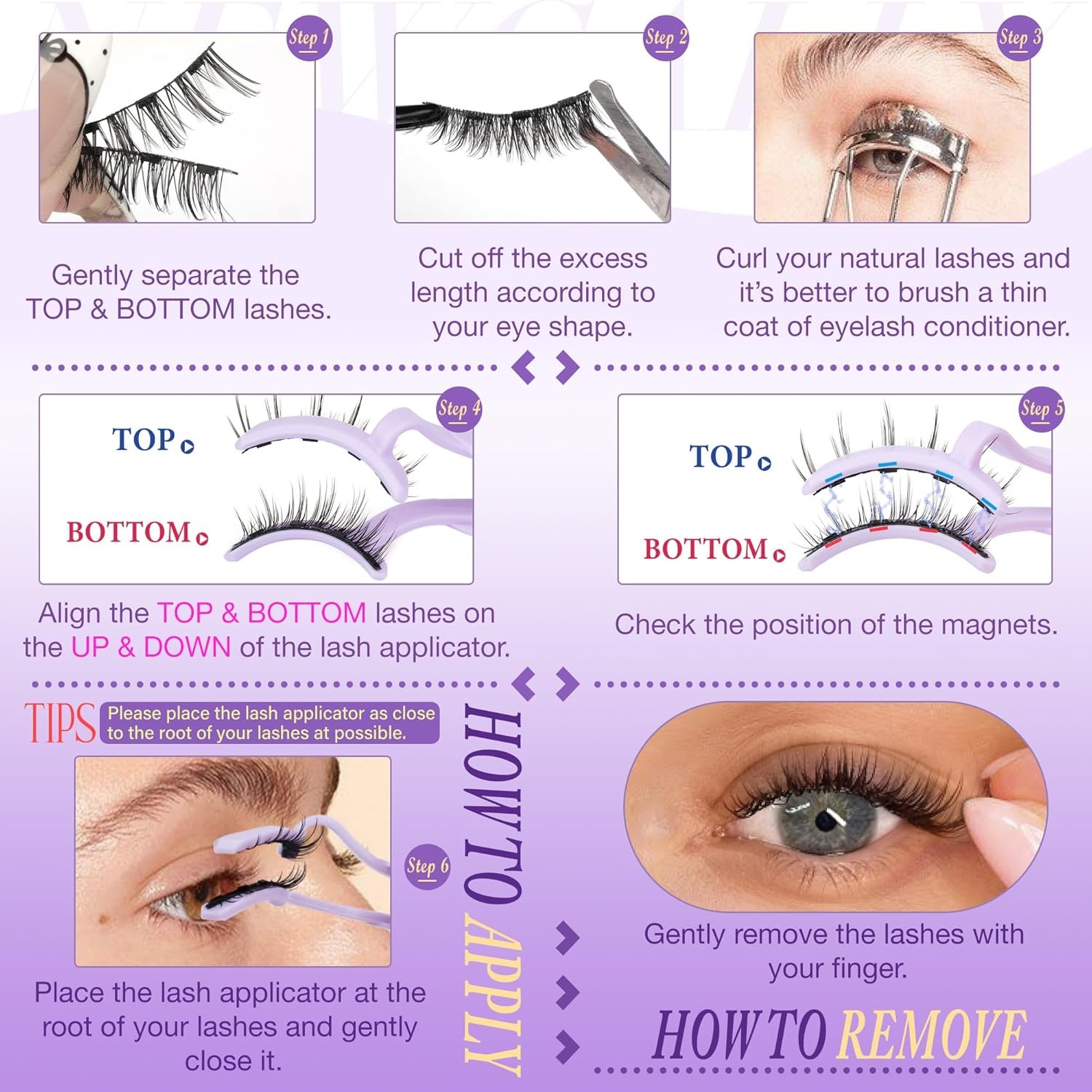 Step 1

Gently separate the TOP & BOTTOM lashes.

Step 2

Cut off the excess length according to your eye shape.

Step 3

Curl your natural lashes and it's better to brush a thin coat of eyelash conditioner.

Step 4

TOP

BOTTOM

Align the TOP & BOTTOM lashes on the UP & DOWN of the lash applicator.

Step 5

TOP

BOTTOM

Check the position of the magnets.

TIPS Please place the lash applicator as close to the root of your lashes at possible.

Step 6

Place the lash applicator at the root of your lashes and gently close it.

HOW TO APPLY

Gently remove the lashes with your finger.

HOW TO REMOVE