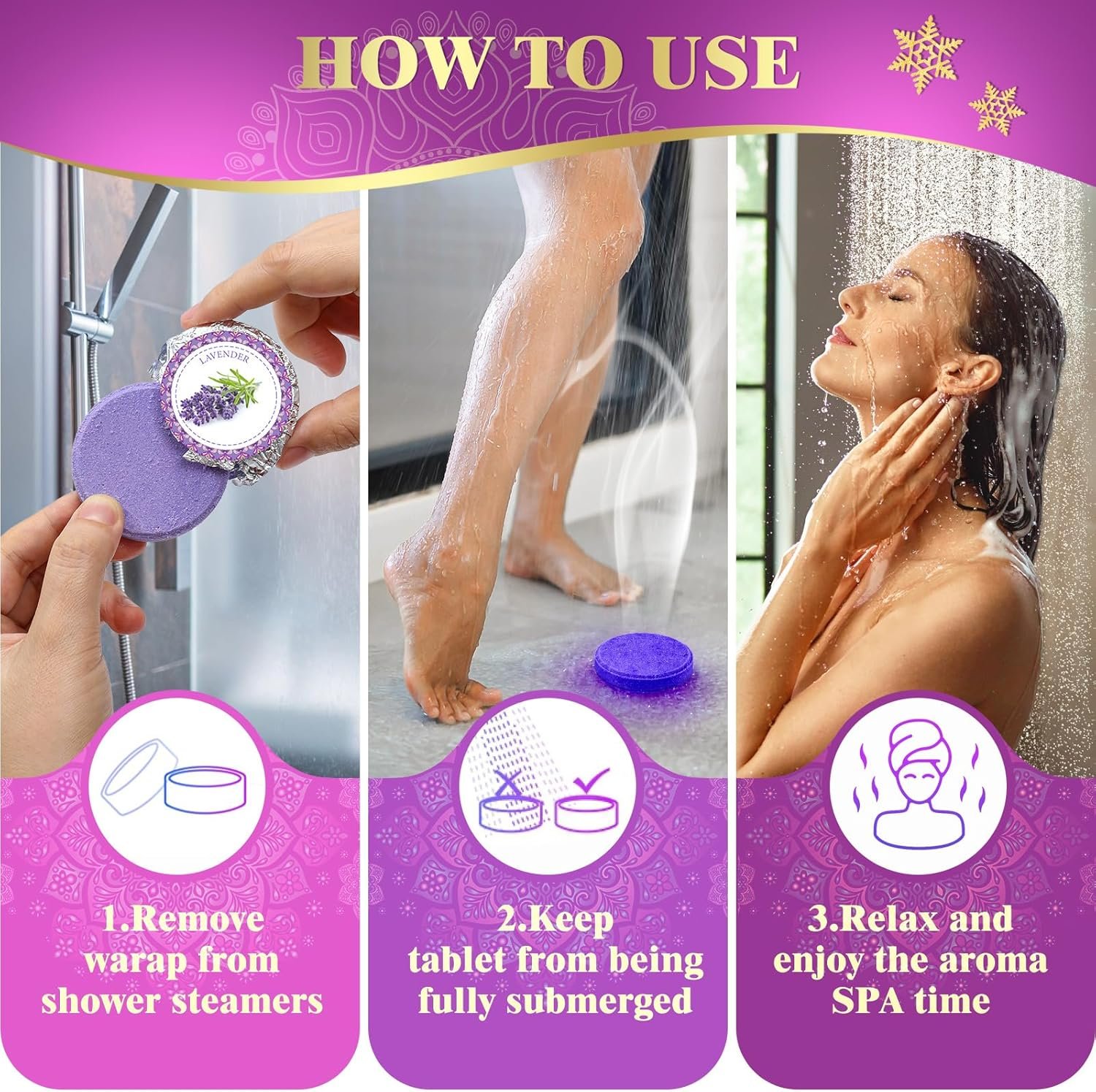 HOW TO USE

LAVENDER

1.Remove warap from shower steamers

2.Keep tablet from being fully submerged

3.Relax and enjoy the aroma SPA time