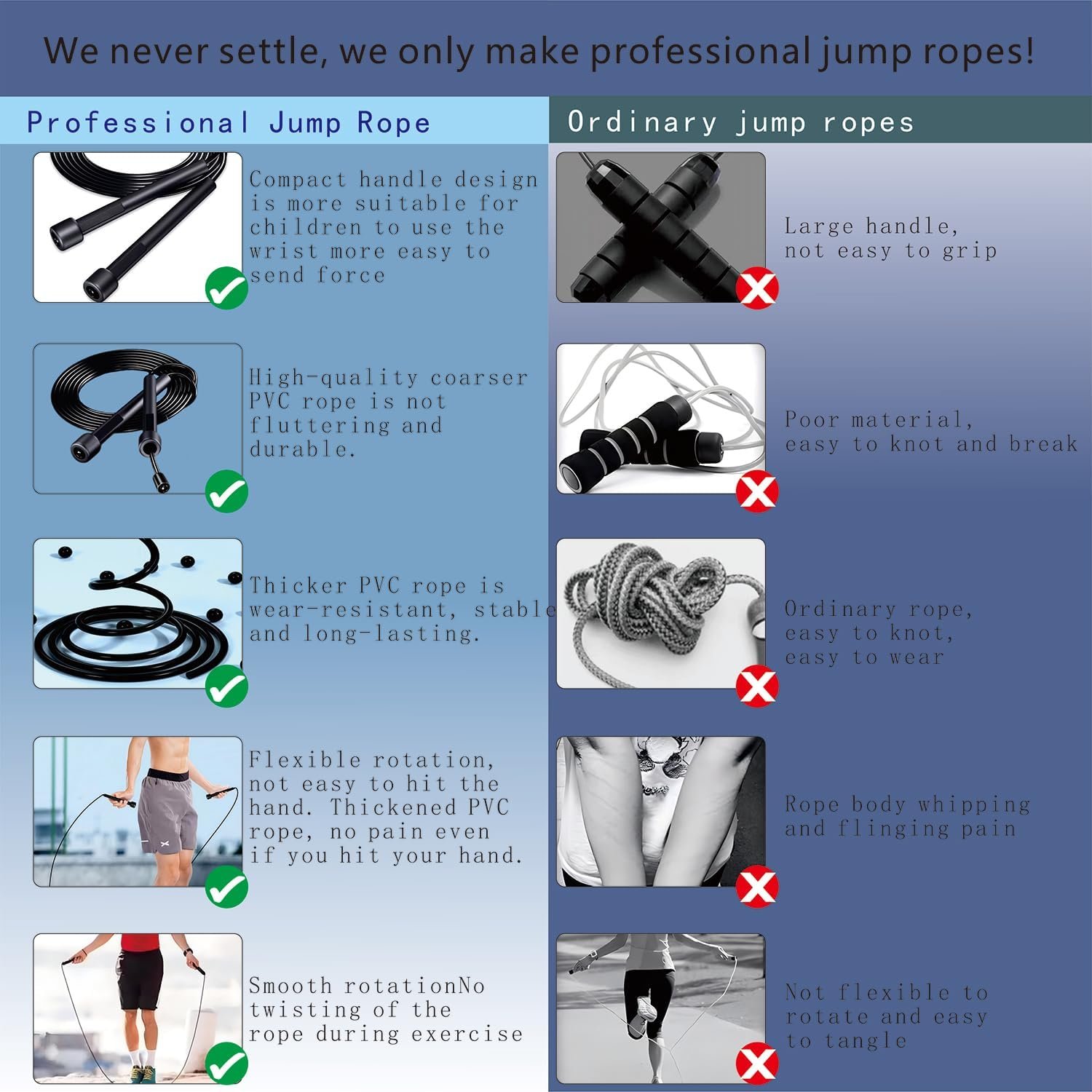 We never settle, we only make professional jump ropes!

Professional Jump Rope

Compact handle design is more suitable for children to use the wrist more easy to send force

High-quality coarser PVC rope is not fluttering and durable.

Thicker PVC rope is wear-resistant, stable and long-lasting.

Flexible rotation, not easy to hit the hand. Thickened PVC rope, no pain even if you hit your hand.

Smooth rotationNo twisting of the rope during exercise

Ordinary jump ropes

Large handle, not easy to grip

Poor material, easy to knot and break

Ordinary rope, easy to knot, easy to wear

Rope body whipping and flinging pain

Not flexible to rotate and easy to tangle