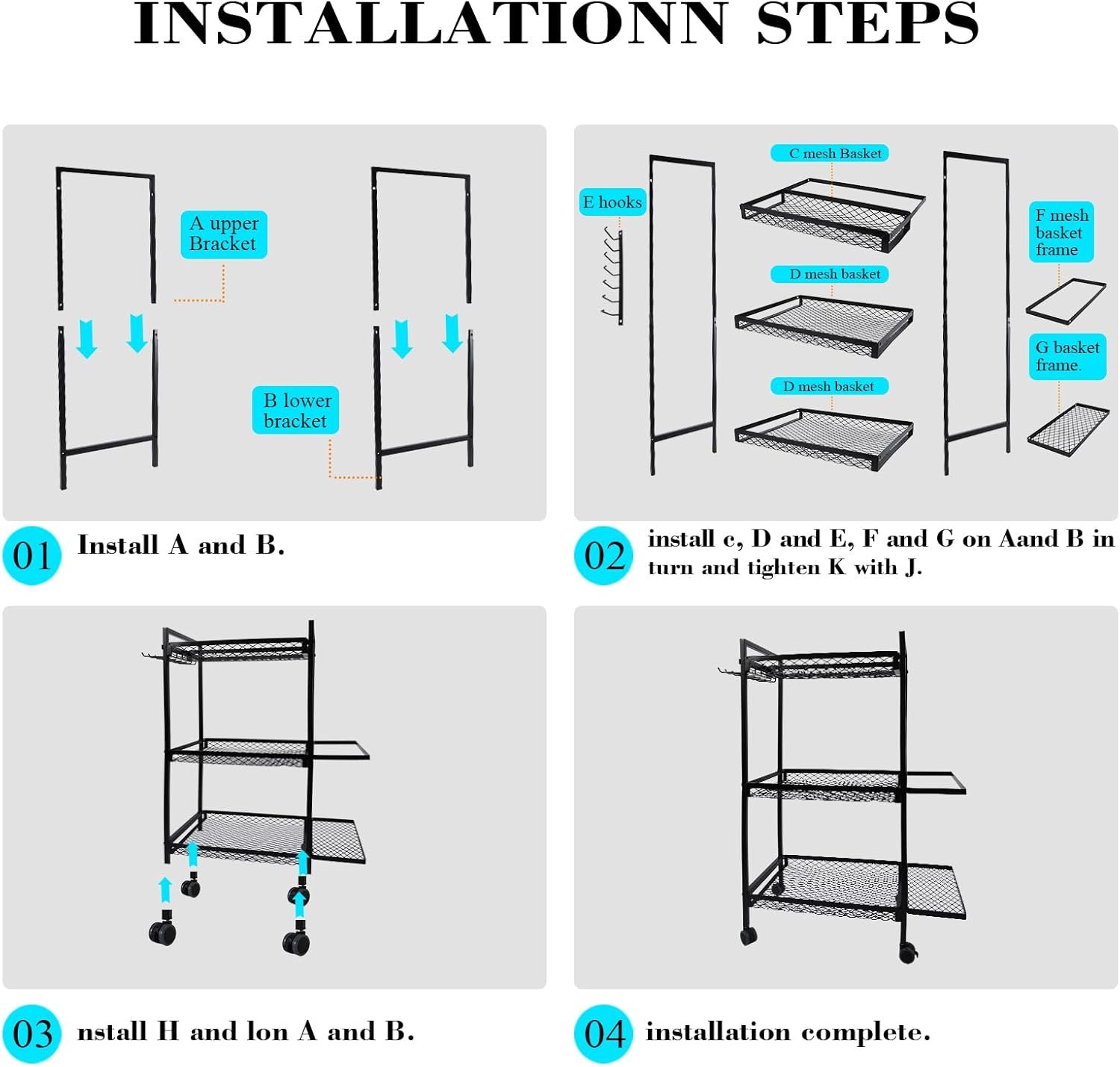 INSTALLATIONN STEPS

A upper Bracket

B lower bracket

01 Install A and B.

E hooks

C mesh Basket

D mesh basket

D mesh basket

F mesh basket frame

G basket frame.

02 install c, D and E, F and G on Aand B in turn and tighten K with J.

03 nstall H and lon A and B.

04 installation complete.