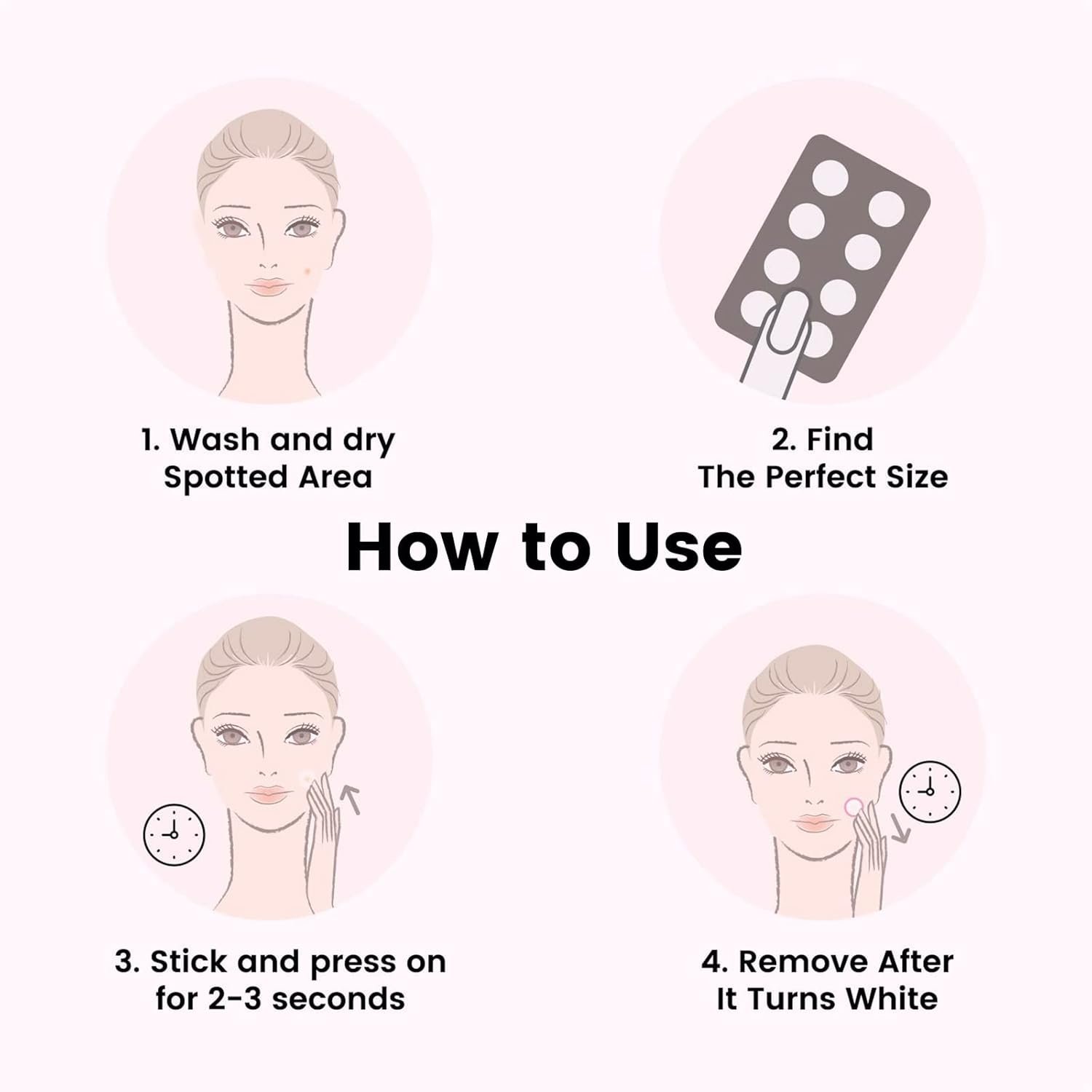 1. Wash and dry Spotted Area

2. Find The Perfect Size

How to Use

3. Stick and press on for 2-3 seconds

4. Remove After It Turns White