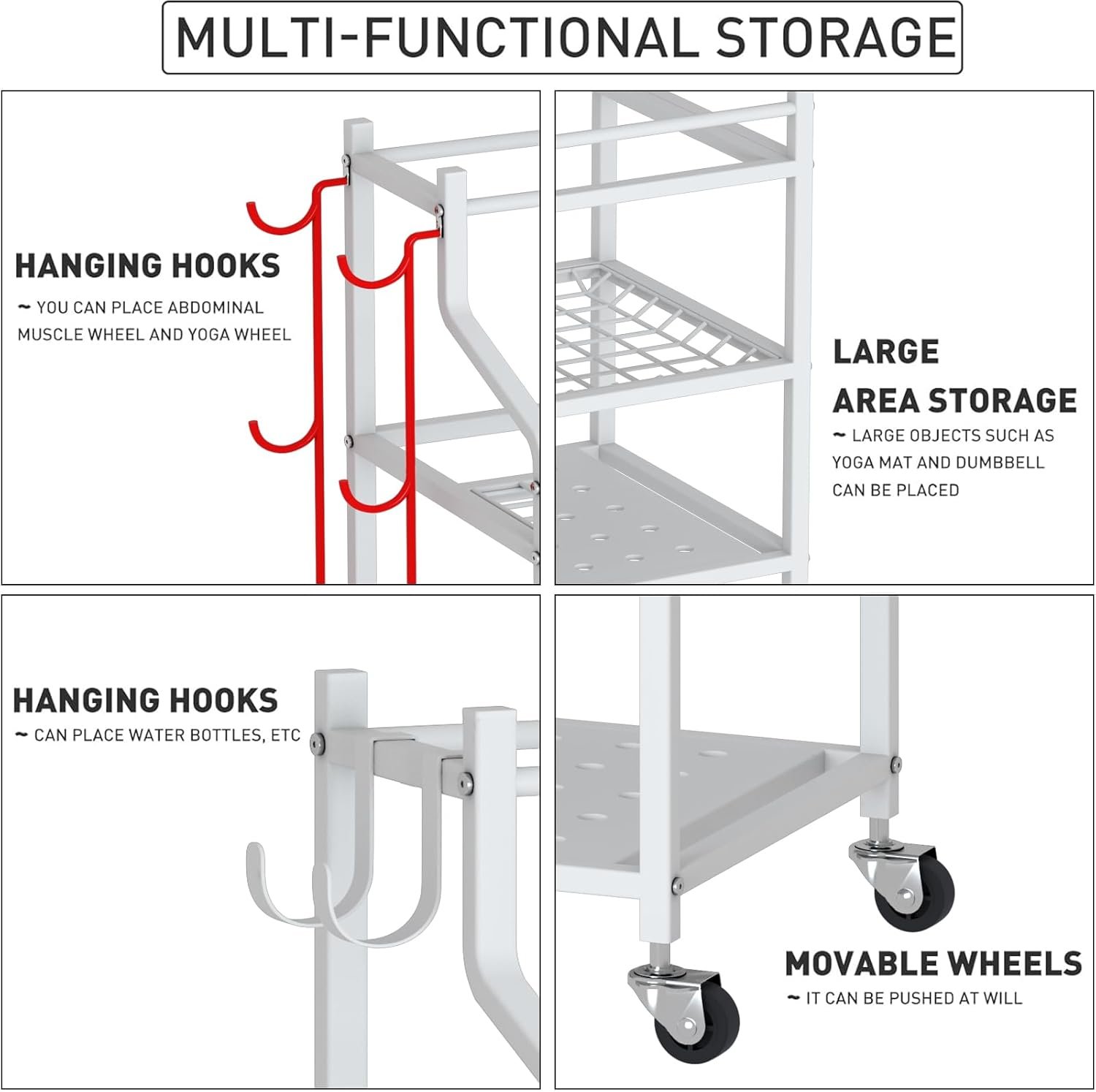 MULTI-FUNCTIONAL STORAGE

HANGING HOOKS

~ YOU CAN PLACE ABDOMINAL MUSCLE WHEEL AND YOGA WHEEL

LARGE AREA STORAGE

~ LARGE OBJECTS SUCH AS YOGA MAT AND DUMBBELL CAN BE PLACED

HANGING HOOKS

~ CAN PLACE WATER BOTTLES, ETC

MOVABLE WHEELS

~ IT CAN BE PUSHED AT WILL