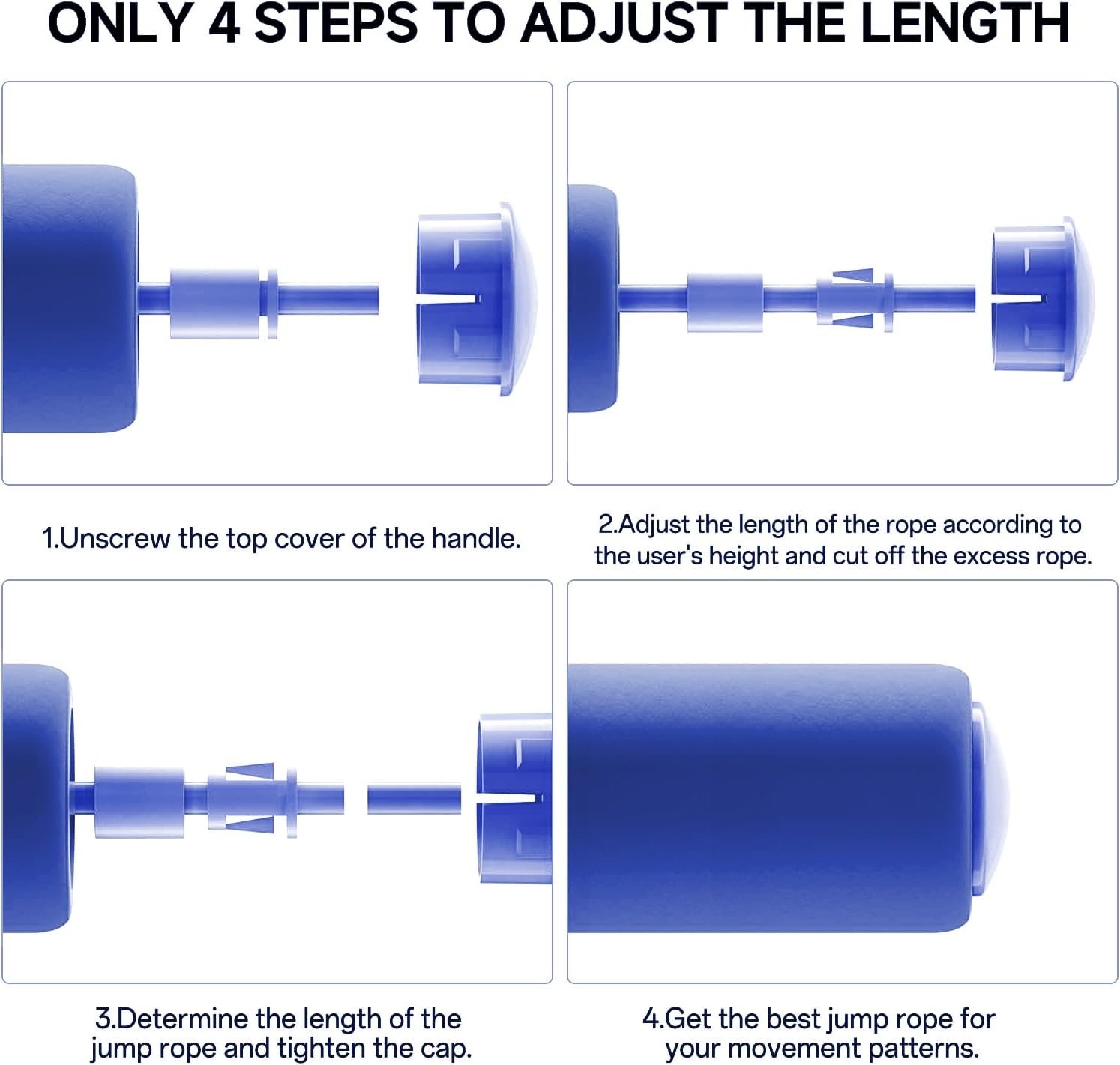 ONLY 4 STEPS TO ADJUST THE LENGTH

1.Unscrew the top cover of the handle.

2.Adjust the length of the rope according to the user's height and cut off the excess rope.

3.Determine the length of the jump rope and tighten the cap.

4.Get the best jump rope for your movement patterns.