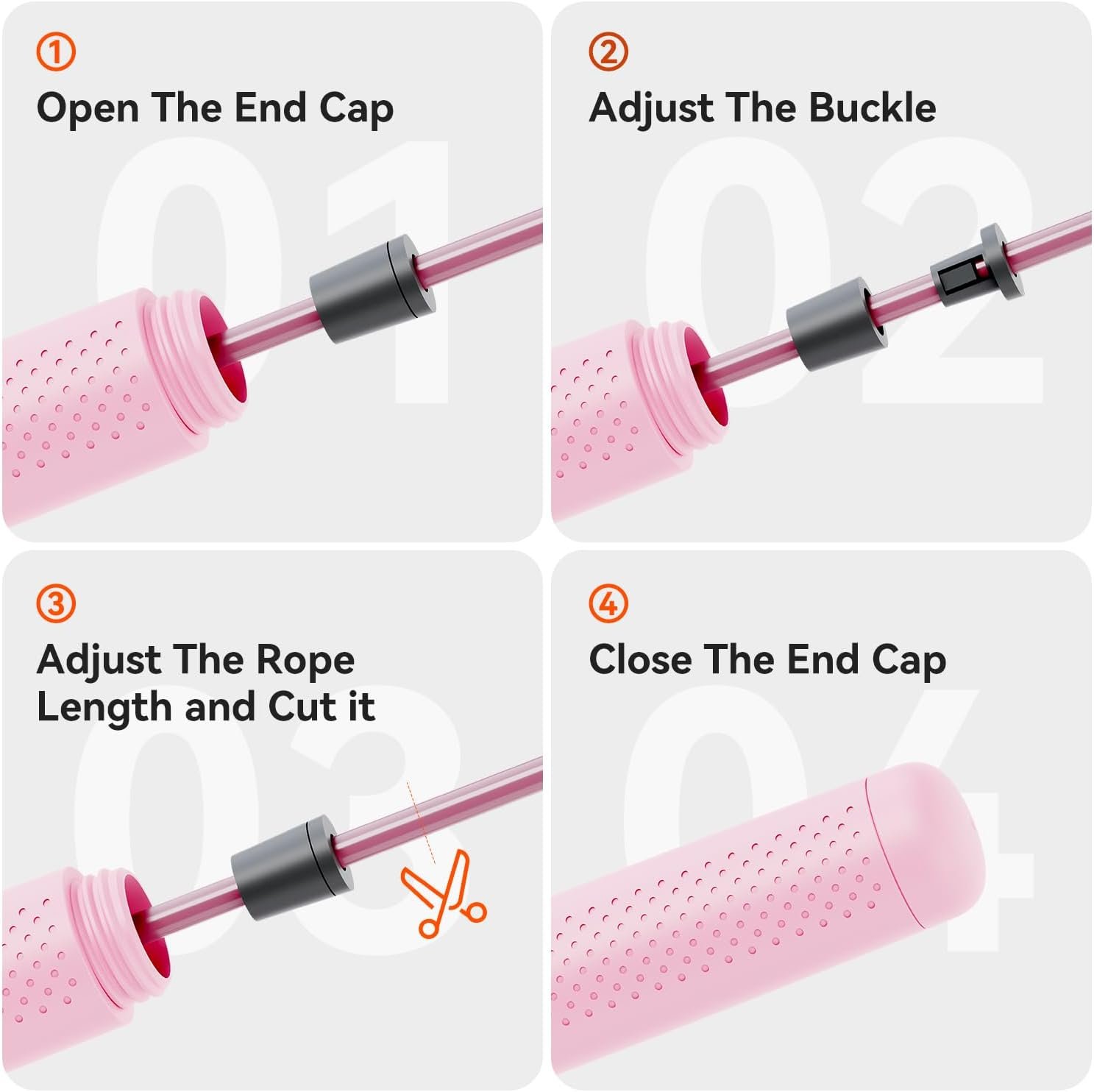 ①
Open The End Cap
01

②
Adjust The Buckle
02

③
Adjust The Rope Length and Cut it
03

④
Close The End Cap
04