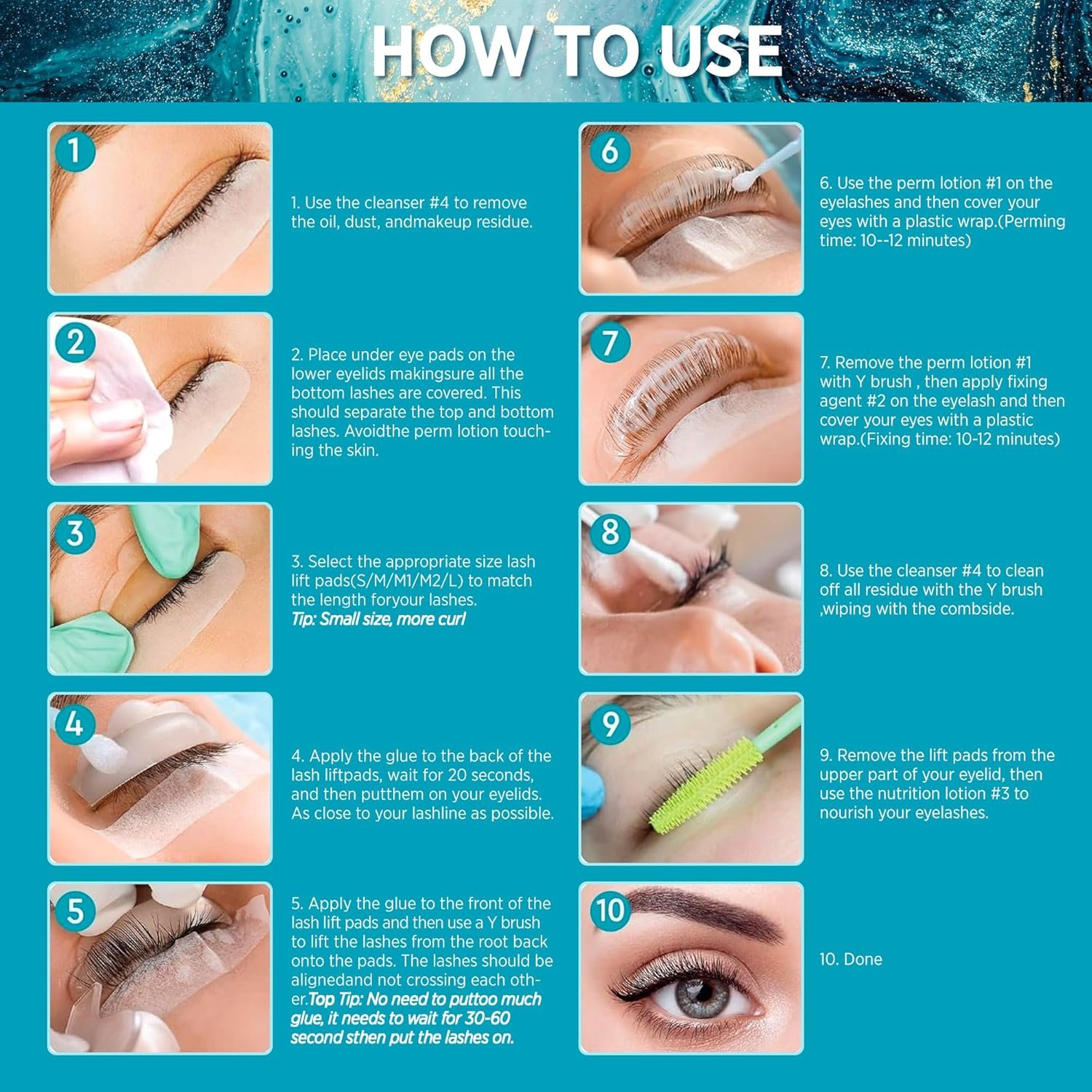 HOW TO USE

1

1. Use the cleanser #4 to remove the oil, dust, andmakeup residue.

2

2. Place under eye pads on the lower eyelids makingsure all the bottom lashes are covered. This should separate the top and bottom lashes. Avoidthe perm lotion touching the skin.

3

3. Select the appropriate size lash lift pads(S/M/M1/M2/L) to match the length foryour lashes.
Tip: Small size, more curl

4

4. Apply the glue to the back of the lash liftpads, wait for 20 seconds, and then putthem on your eyelids. As close to your lashline as possible.

5

5. Apply the glue to the front of the lash lift pads and then use a Y brush to lift the lashes from the root back onto the pads. The lashes should be alignedand not crossing each other.Top Tip: No need to puttoo much glue, it needs to wait for 30-60 second sthen put the lashes on.

6

6. Use the perm lotion #1 on the eyelashes and then cover your eyes with a plastic wrap.(Perming time: 10--12 minutes)

7

7. Remove the perm lotion #1 with Y brush , then apply fixing agent #2 on the eyelash and then cover your eyes with a plastic wrap.(Fixing time: 10-12 minutes)

8

8. Use the cleanser #4 to clean off all residue with the Y brush ,wiping with the combside.

9

9. Remove the lift pads from the upper part of your eyelid, then use the nutrition lotion #3 to nourish your eyelashes.

10

10. Done