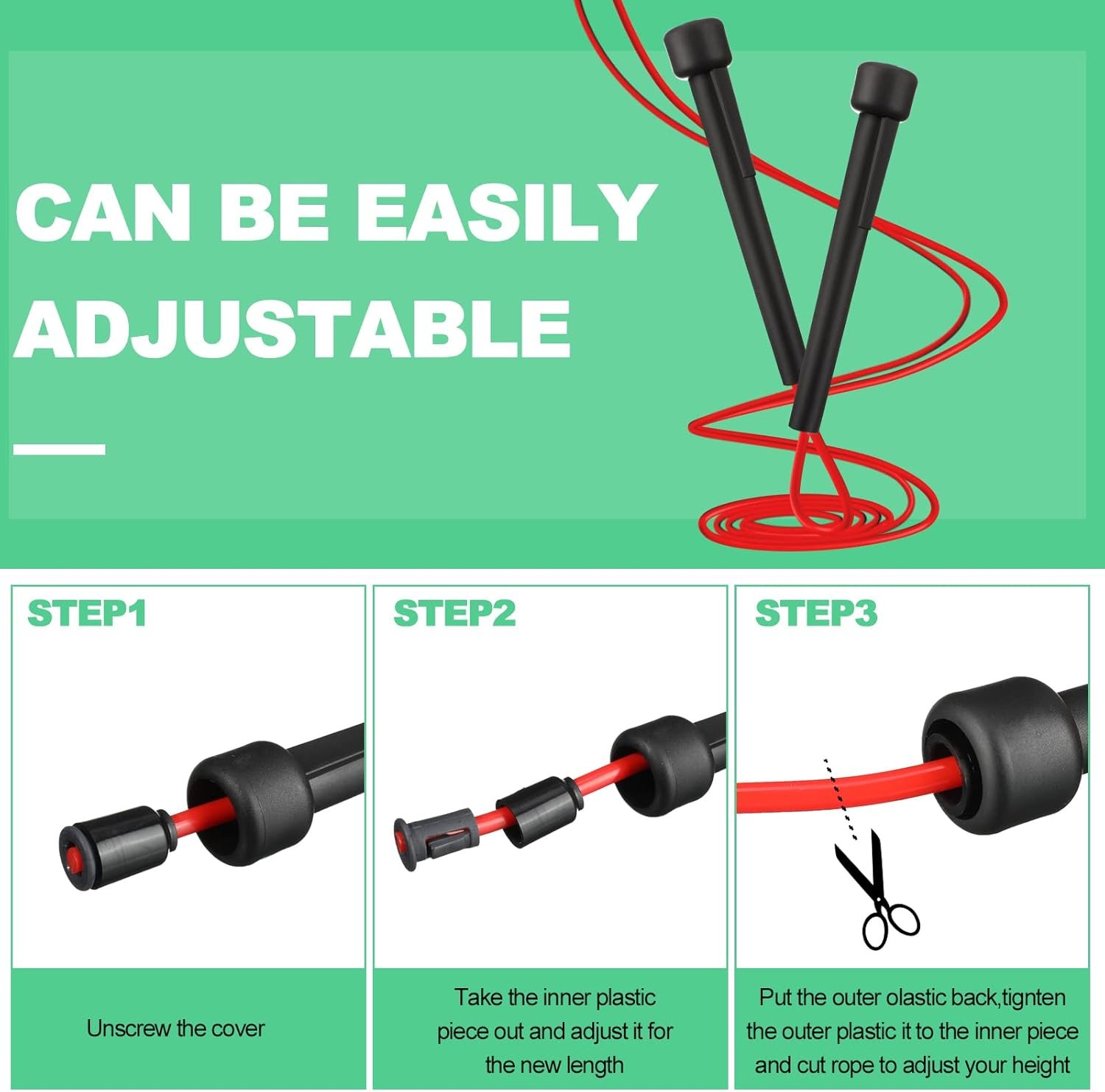 CAN BE EASILY ADJUSTABLE

STEP1

Unscrew the cover

STEP2

Take the inner plastic piece out and adjust it for the new length

STEP3

Put the outer olastic back,tignten the outer plastic it to the inner piece and cut rope to adjust your height