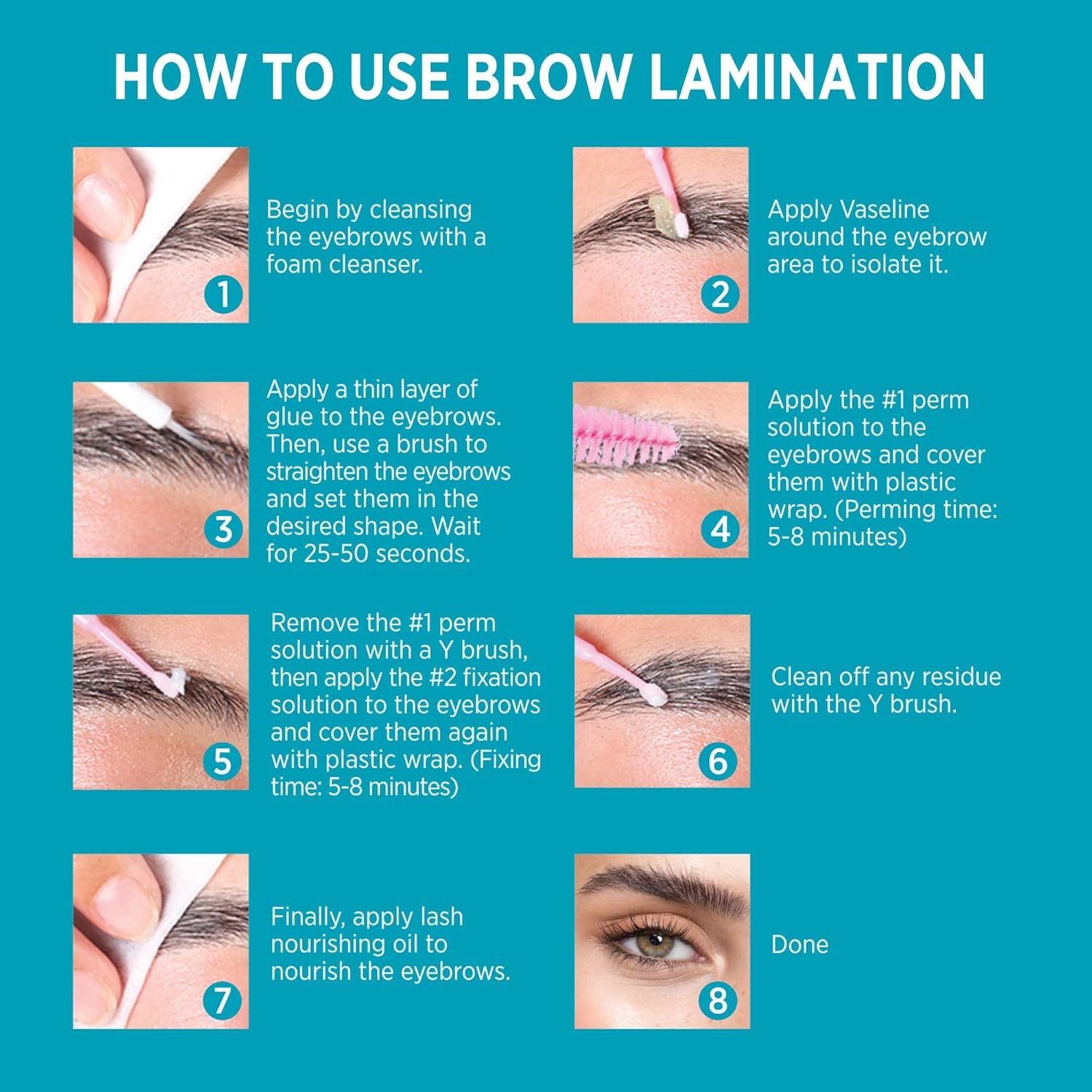 HOW TO USE BROW LAMINATION

1
Begin by cleansing the eyebrows with a foam cleanser.

2
Apply Vaseline around the eyebrow area to isolate it.

3
Apply a thin layer of glue to the eyebrows. Then, use a brush to straighten the eyebrows and set them in the desired shape. Wait for 25-50 seconds.

4
Apply the #1 perm solution to the eyebrows and cover them with plastic wrap. (Perming time: 5-8 minutes)

5
Remove the #1 perm solution with a Y brush, then apply the #2 fixation solution to the eyebrows and cover them again with plastic wrap. (Fixing time: 5-8 minutes)

6
Clean off any residue with the Y brush.

7
Finally, apply lash nourishing oil to nourish the eyebrows.

8
Done