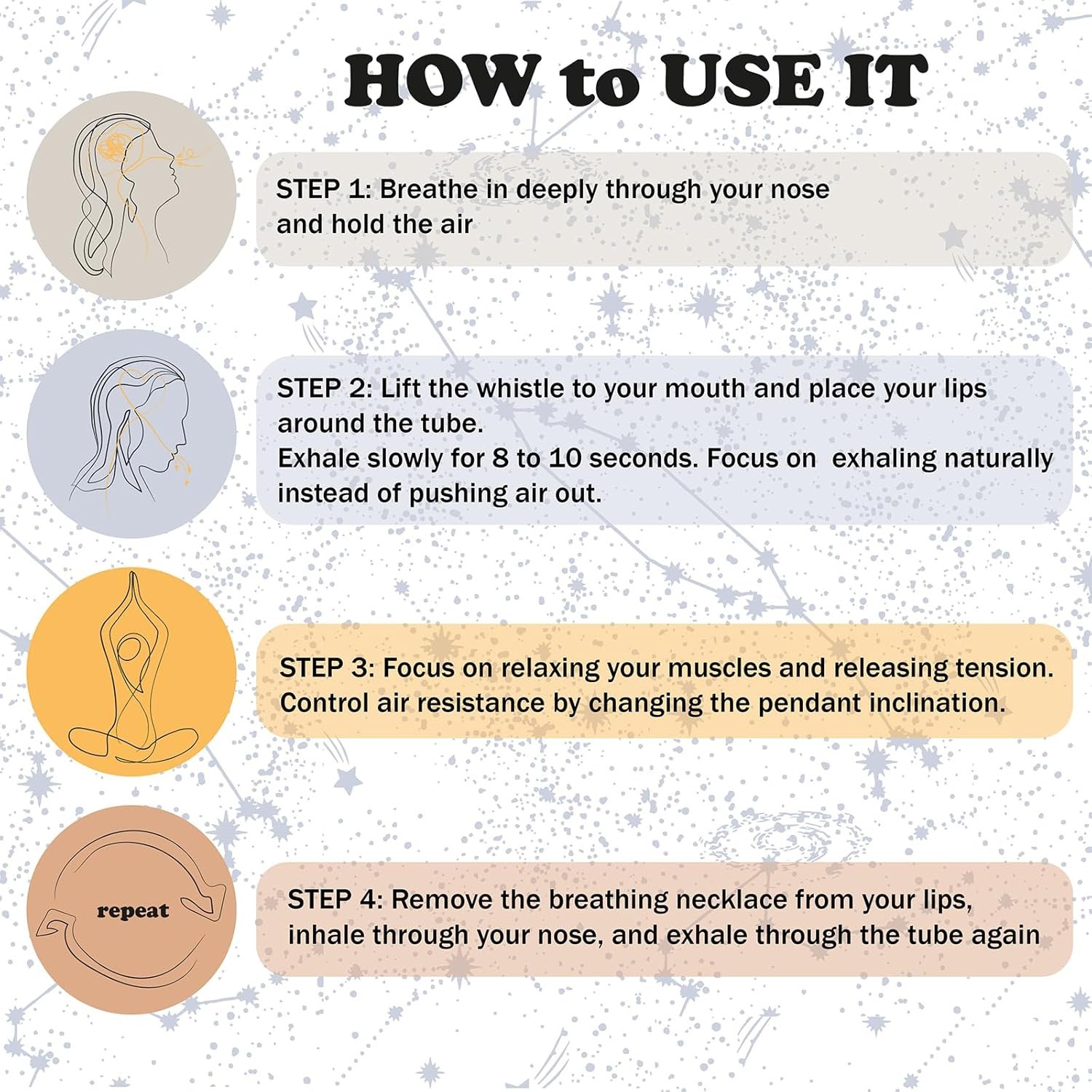 HOW to USE IT

STEP 1: Breathe in deeply through your nose and hold the air

STEP 2: Lift the whistle to your mouth and place your lips around the tube.
Exhale slowly for 8 to 10 seconds. Focus on exhaling naturally instead of pushing air out.

STEP 3: Focus on relaxing your muscles and releasing tension. Control air resistance by changing the pendant inclination.

repeat

STEP 4: Remove the breathing necklace from your lips, inhale through your nose, and exhale through the tube again