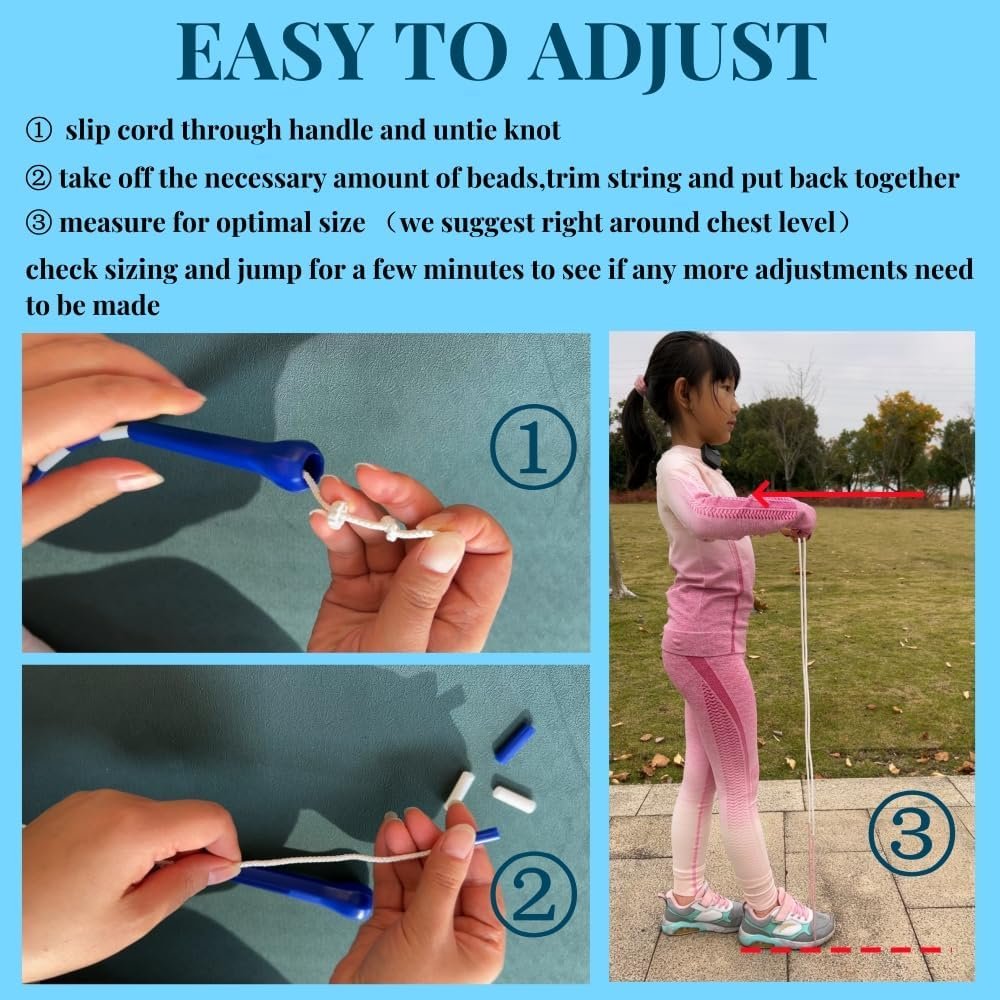 EASY TO ADJUST

① slip cord through handle and untie knot

② take off the necessary amount of beads,trim string and put back together

③ measure for optimal size （we suggest right around chest level）

check sizing and jump for a few minutes to see if any more adjustments need to be made

①

②

③