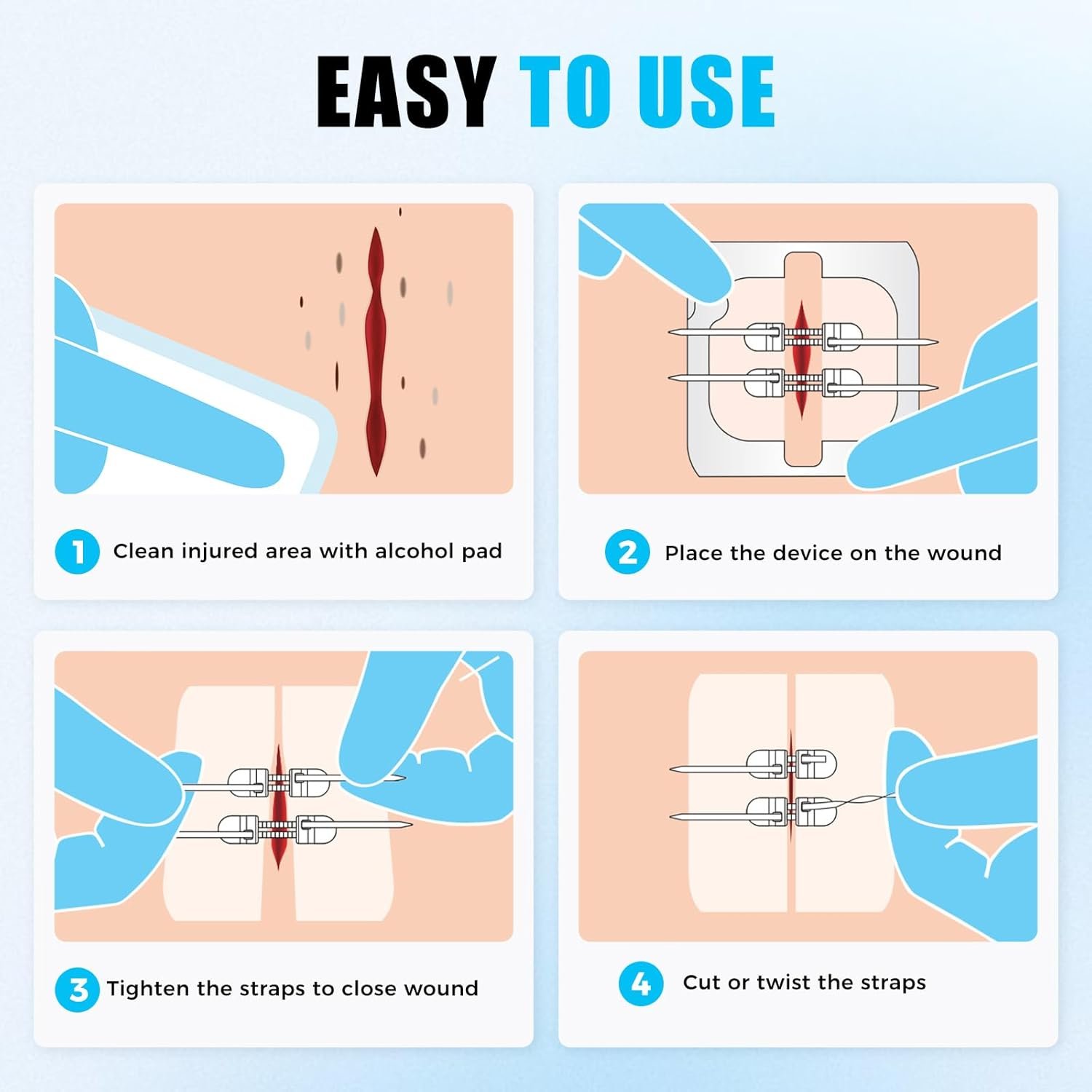 EASY TO USE

1 Clean injured area with alcohol pad

2 Place the device on the wound

3 Tighten the straps to close wound

4 Cut or twist the straps