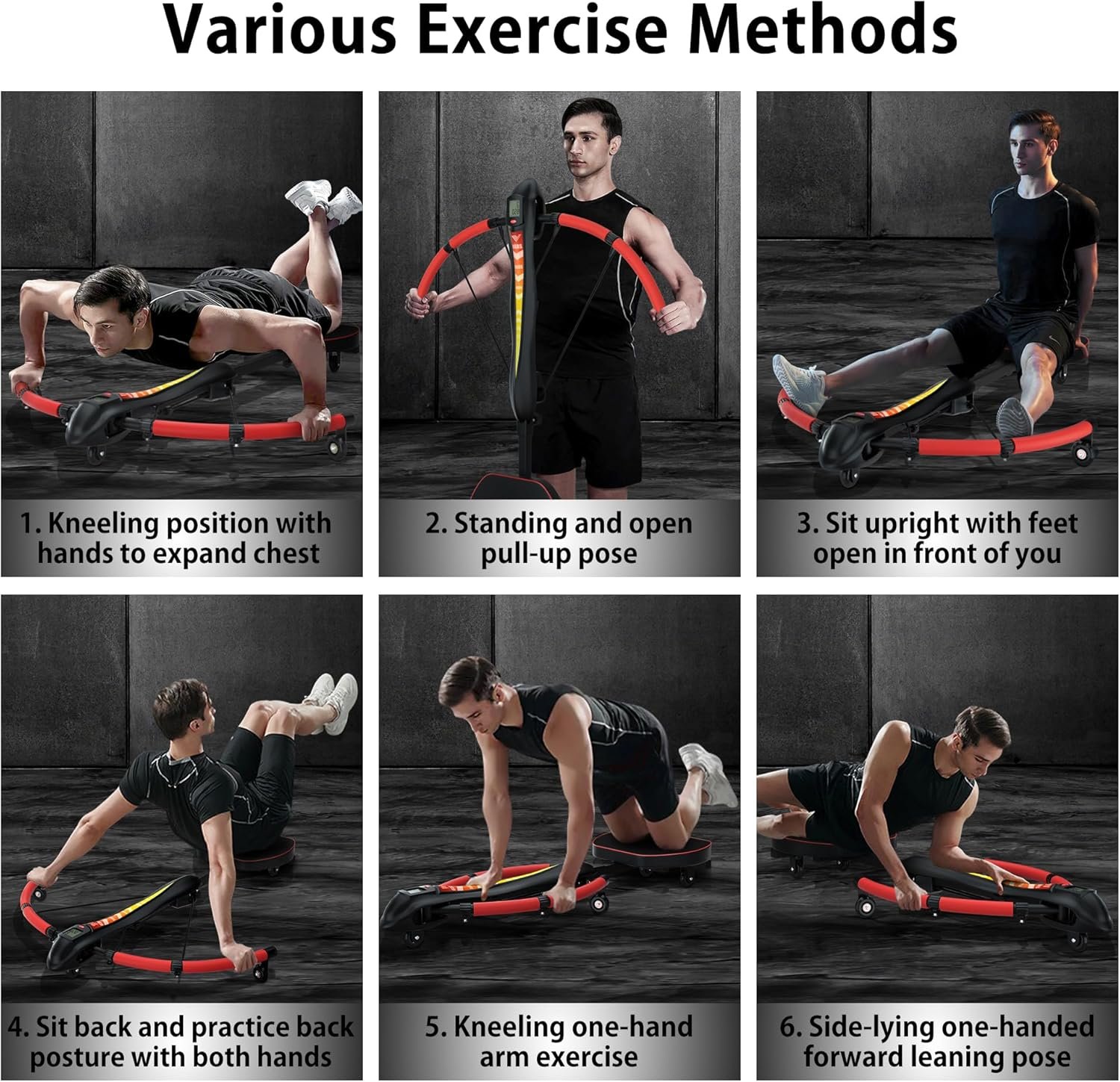 Various Exercise Methods

1. Kneeling position with hands to expand chest

2. Standing and open pull-up pose

3. Sit upright with feet open in front of you

4. Sit back and practice back posture with both hands

5. Kneeling one-hand arm exercise

6. Side-lying one-handed forward leaning pose