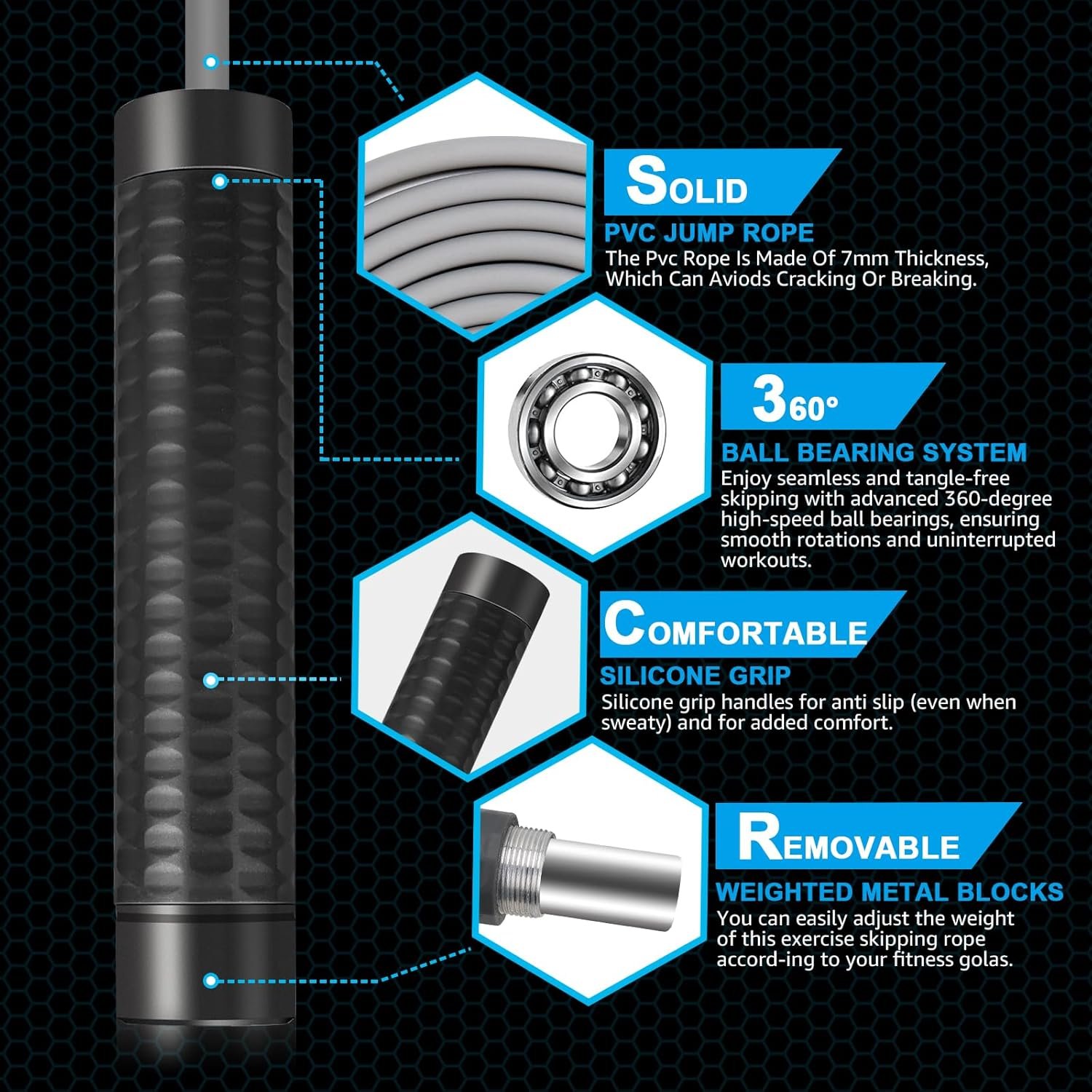 SOLID

PVC JUMP ROPE

The Pvc Rope Is Made Of 7mm Thickness, Which Can Aviods Cracking Or Breaking.

360°

BALL BEARING SYSTEM

Enjoy seamless and tangle-free skipping with advanced 360-degree high-speed ball bearings, ensuring smooth rotations and uninterrupted workouts.

COMFORTABLE

SILICONE GRIP

Silicone grip handles for anti slip (even when sweaty) and for added comfort.

REMOVABLE

WEIGHTED METAL BLOCKS

You can easily adjust the weight of this exercise skipping rope accord-ing to your fitness golas.