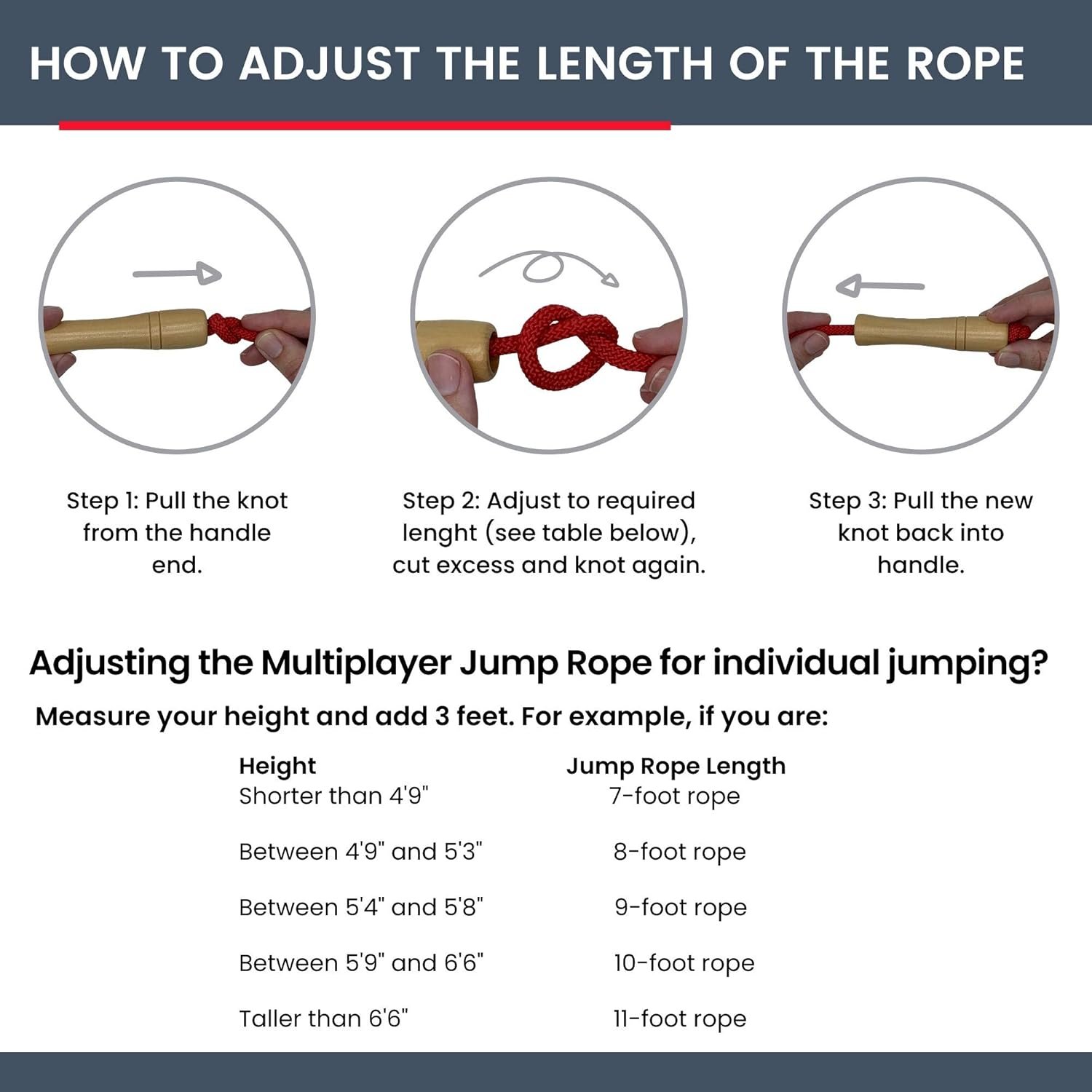 HOW TO ADJUST THE LENGTH OF THE ROPE

Step 1: Pull the knot from the handle end.

Step 2: Adjust to required lenght (see table below), cut excess and knot again.

Step 3: Pull the new knot back into handle.

Adjusting the Multiplayer Jump Rope for individual jumping?

Measure your height and add 3 feet. For example, if you are:

| Height | Jump Rope Length |
|---|---|
| Shorter than 4'9" | 7-foot rope |
| Between 4'9" and 5'3" | 8-foot rope |
| Between 5'4" and 5'8" | 9-foot rope |
| Between 5'9" and 6'6" | 10-foot rope |
| Taller than 6'6" | 11-foot rope |