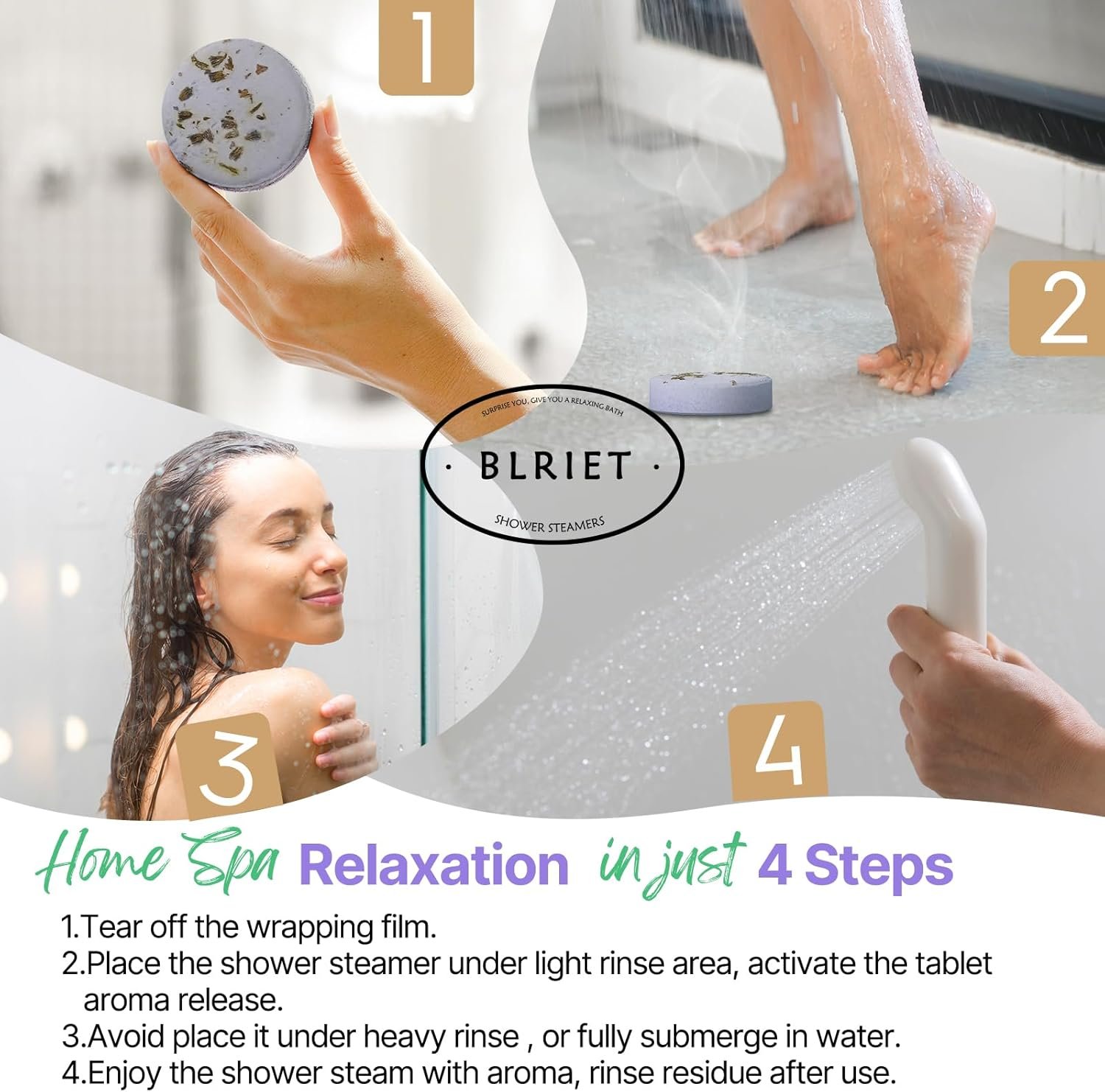 1

2

SURPRISE YOU, GIVE YOU A RELAXING BATH

· BLRIET ·

SHOWER STEAMERS

3

4

Home Spa Relaxation in just 4 Steps

1.Tear off the wrapping film.
2.Place the shower steamer under light rinse area, activate the tablet aroma release.
3.Avoid place it under heavy rinse , or fully submerge in water.
4.Enjoy the shower steam with aroma, rinse residue after use.