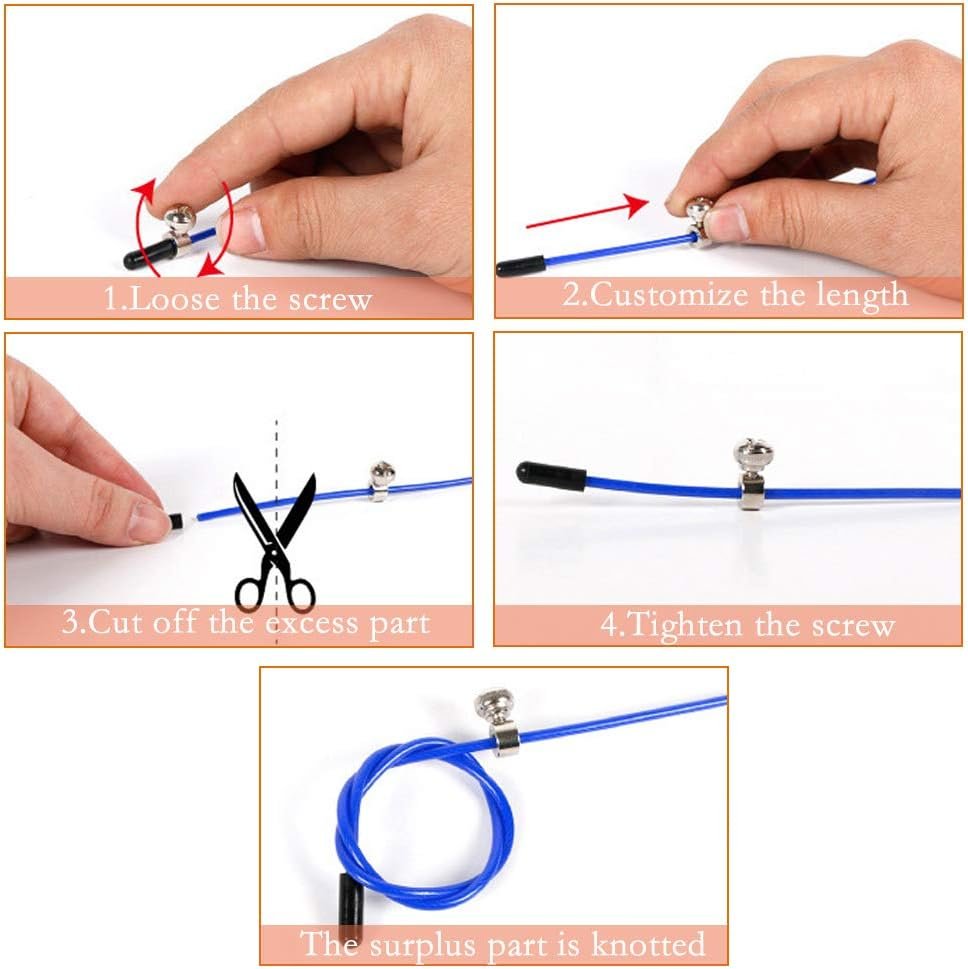 1.Loose the screw

2.Customize the length

3.Cut off the excess part

4.Tighten the screw

The surplus part is knotted