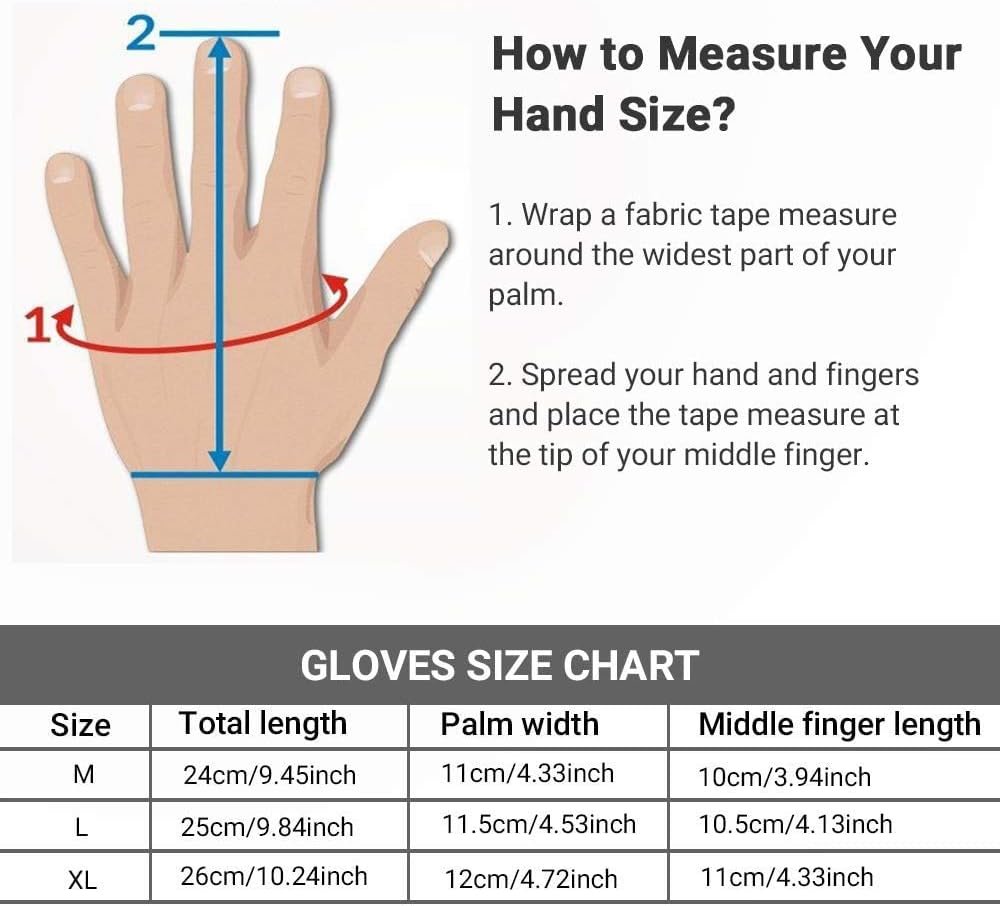 2

1

How to Measure Your Hand Size?

1. Wrap a fabric tape measure around the widest part of your palm.

2. Spread your hand and fingers and place the tape measure at the tip of your middle finger.

GLOVES SIZE CHART

| Size | Total length | Palm width | Middle finger length |
|---|---|---|---|
| M | 24cm/9.45inch | 11cm/4.33inch | 10cm/3.94inch |
| L | 25cm/9.84inch | 11.5cm/4.53inch | 10.5cm/4.13inch |
| XL | 26cm/10.24inch | 12cm/4.72inch | 11cm/4.33inch |